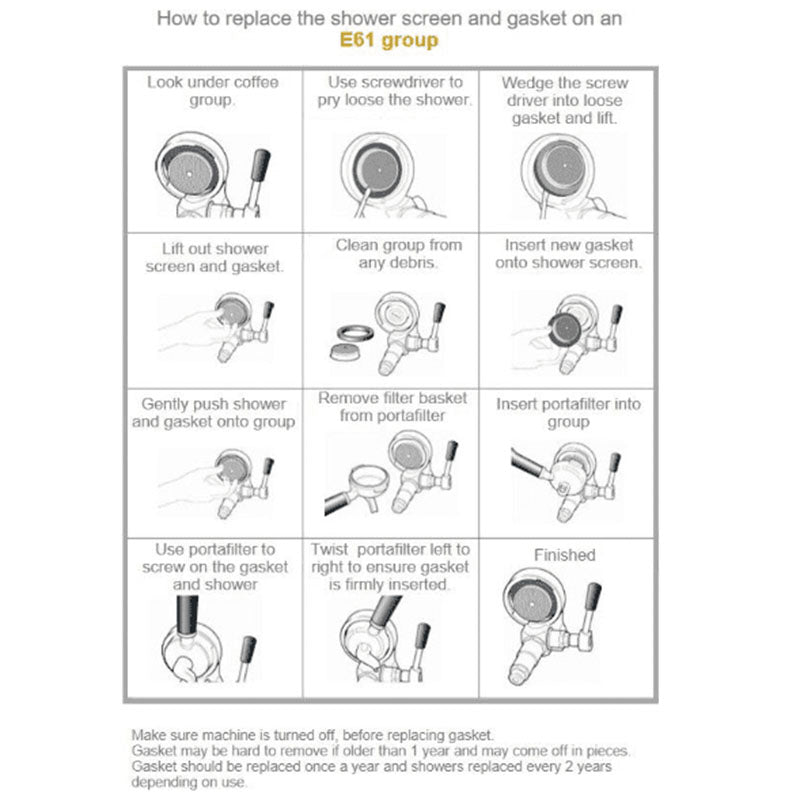 How to replace the shower screen and gasket on an
E61 group

| Look under coffee group. | Use screwdriver to pry loose the shower. | Wedge the screw driver into loose gasket and lift. |
|---|---|---|
| Lift out shower screen and gasket. | Clean group from any debris. | Insert new gasket onto shower screen. |
| Gently push shower and gasket onto group | Remove filter basket from portafilter | Insert portafilter into group |
| Use portafilter to screw on the gasket and shower | Twist portafilter left to right to ensure gasket is firmly inserted. | Finished |

Make sure machine is turned off, before replacing gasket.
Gasket may be hard to remove if older than 1 year and may come off in pieces.
Gasket should be replaced once a year and showers replaced every 2 years depending on use.